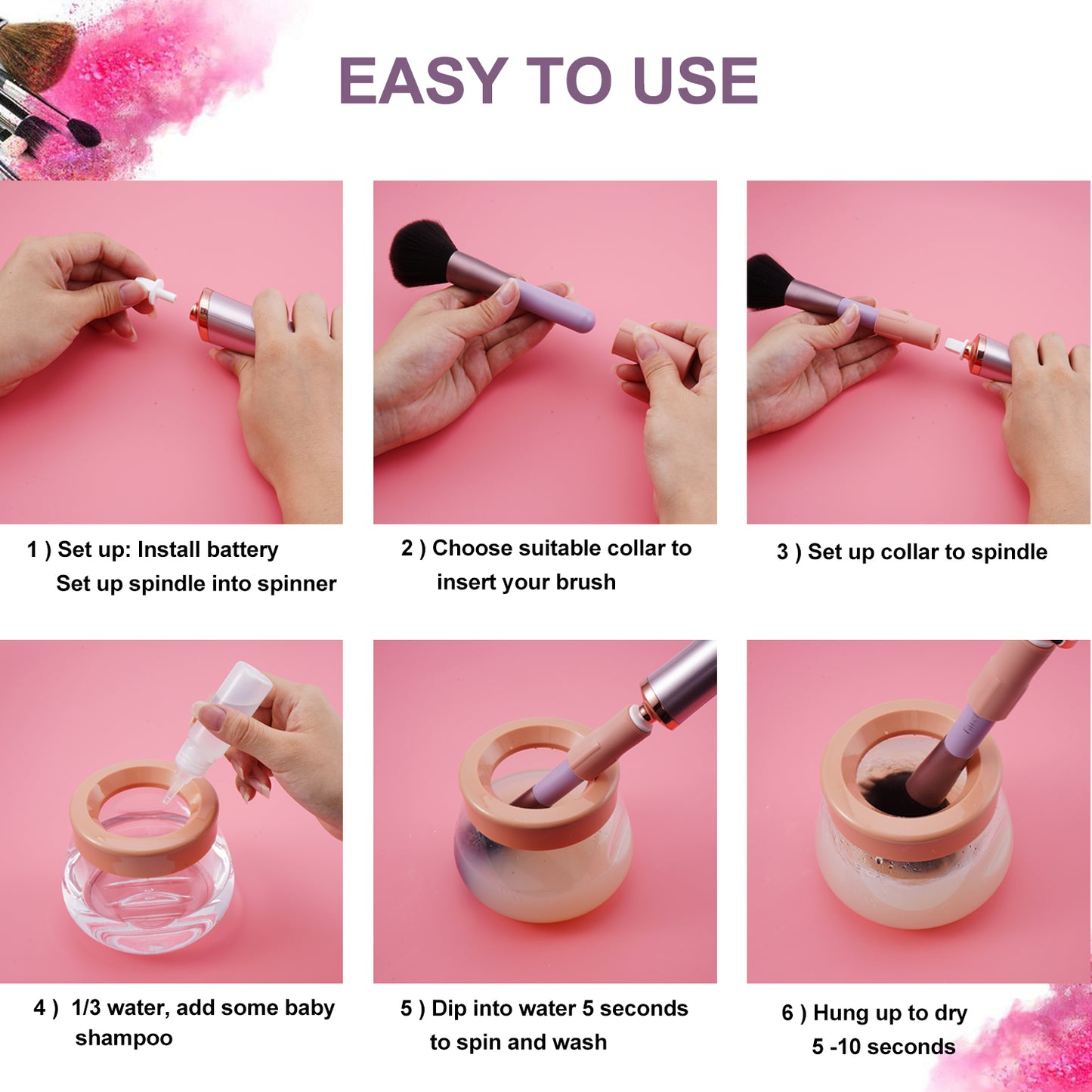 EASY TO USE

1 ) Set up: Install battery
Set up spindle into spinner

2 ) Choose suitable collar to insert your brush

3 ) Set up collar to spindle

4 ) 1/3 water, add some baby shampoo

5 ) Dip into water 5 seconds to spin and wash

6 ) Hung up to dry
5 -10 seconds